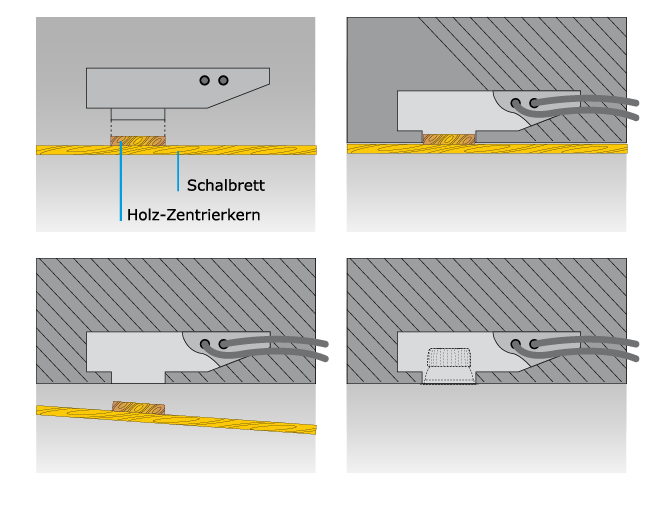 Schalbrett

Holz-Zentrierkern